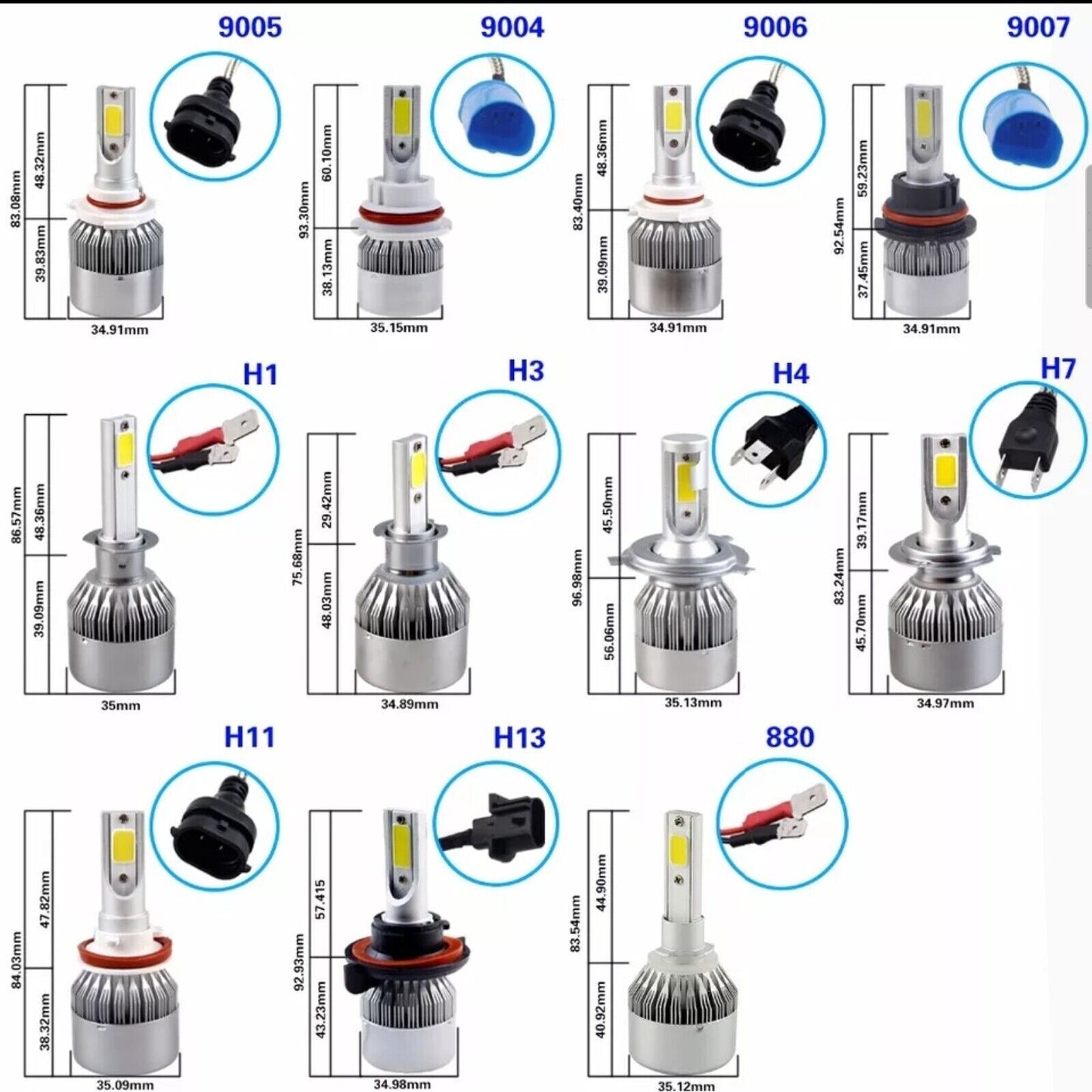 9005

83.08mm
48.32mm
39.83mm
34.91mm

9004

93.30mm
60.10mm
38.13mm
35.15mm

9006

83.40mm
48.36mm
39.09mm
34.91mm

9007

92.54mm
59.23mm
37.45mm
34.91mm

H1

86.57mm
48.36mm
39.09mm
35mm

H3

75.68mm
29.42mm
48.03mm
34.89mm

H4

96.98mm
45.50mm
56.06mm
35.13mm

H7

83.24mm
39.17mm
45.70mm
34.97mm

H11

84.03mm
47.82mm
38.32mm
35.09mm

H13

92.93mm
57.415
43.23mm
34.98mm

880

83.54mm
44.90mm
40.92mm
35.12mm