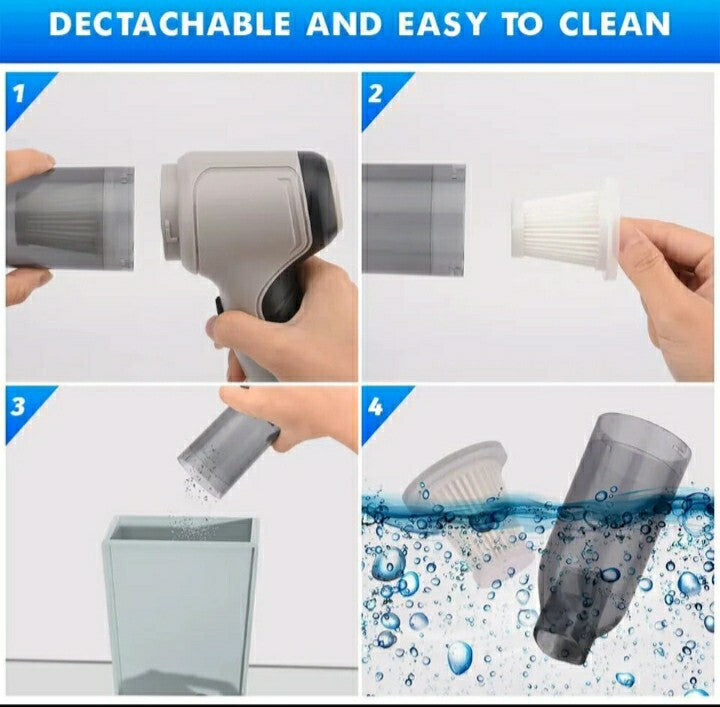 DECTACHABLE AND EASY TO CLEAN

1

2

3

4