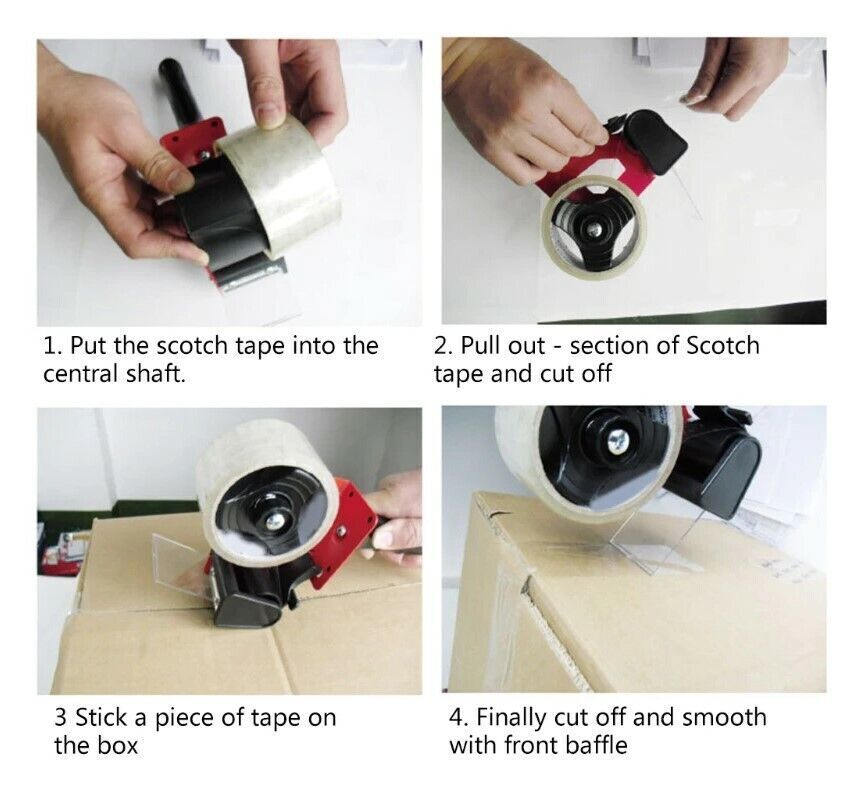 1. Put the scotch tape into the central shaft.

2. Pull out - section of Scotch tape and cut off

3 Stick a piece of tape on the box

4. Finally cut off and smooth with front baffle