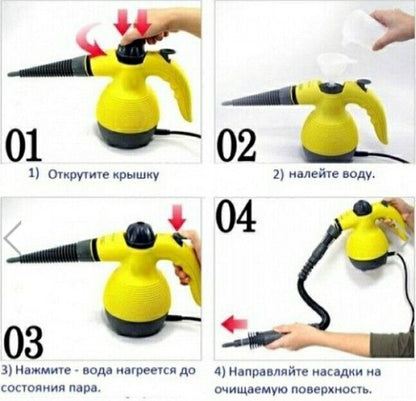 01

1) Открутите крышку

02

2) налейте воду.

03

3) Нажмите - вода нагреется до состояния пара.

04

4) Направляйте насадки на очищаемую поверхность.