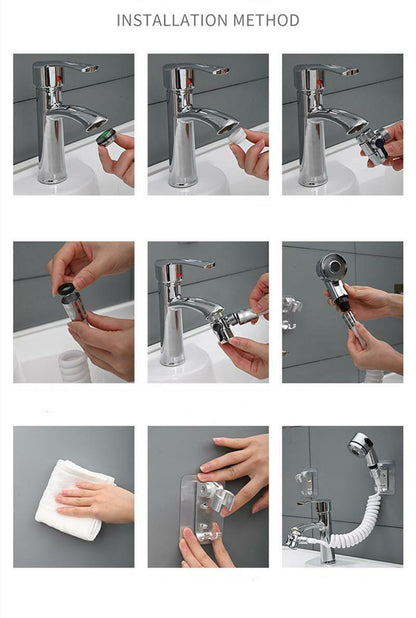 INSTALLATION METHOD