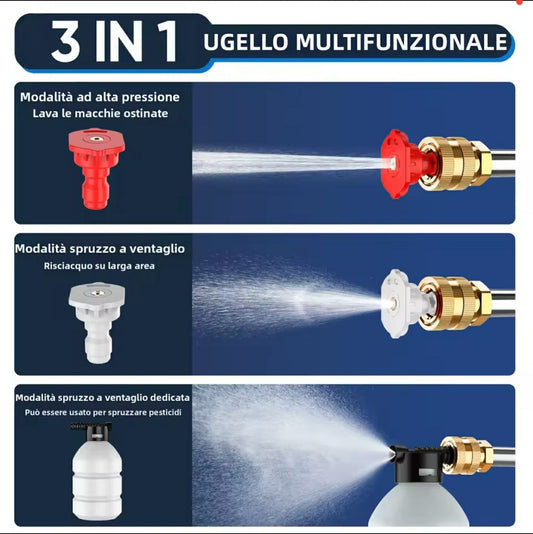 3 IN 1 UGELLO MULTIFUNZIONALE

Modalità ad alta pressione
Lava le macchie ostinate

Modalità spruzzo a ventaglio
Risciacquo su larga area

Modalità spruzzo a ventaglio dedicata
Può essere usato per spruzzare pesticidi