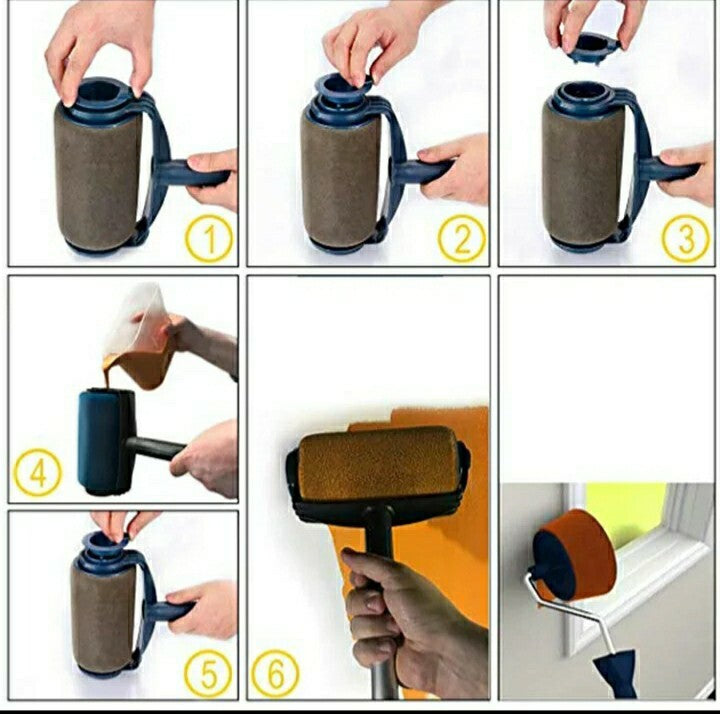 1

2

3

4

5

6