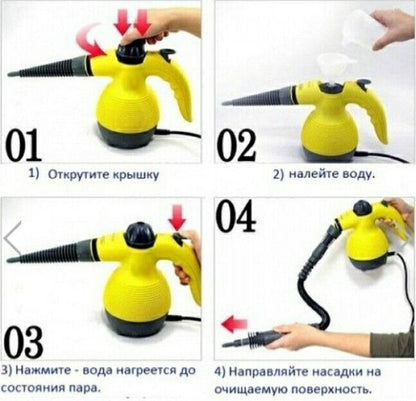 01

1) Открутите крышку

02

2) налейте воду.

03

3) Нажмите - вода нагреется до состояния пара.

04

4) Направляйте насадки на очищаемую поверхность.