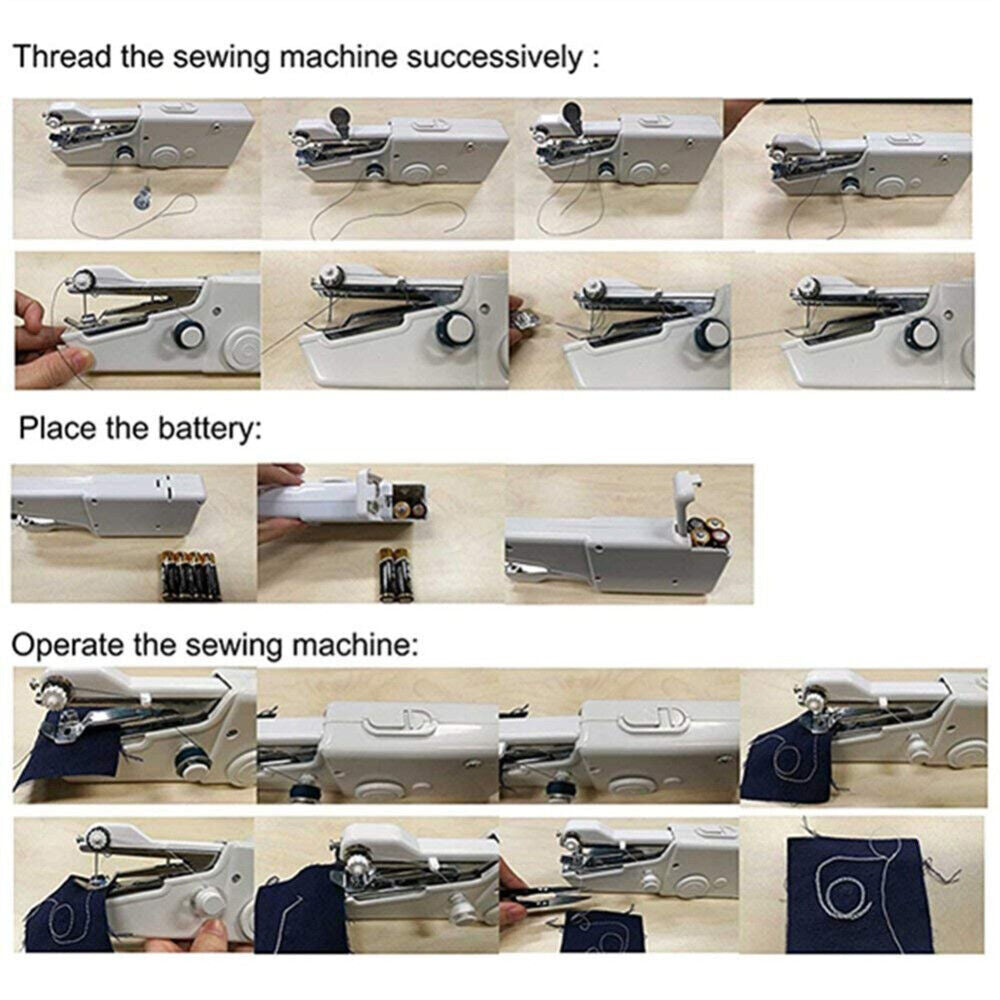 Thread the sewing machine successively :

Place the battery:

Operate the sewing machine: