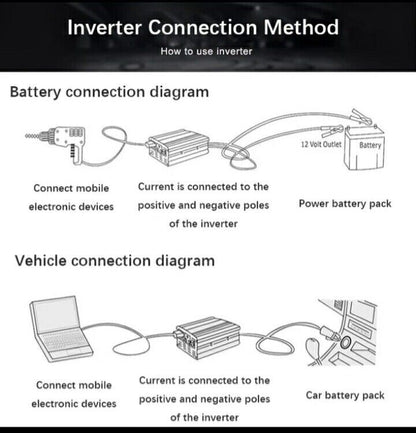 Inverter Connection Method

How to use inverter

Battery connection diagram

12 Volt Outlet

Battery

Connect mobile electronic devices

Current is connected to the positive and negative poles of the inverter

Power battery pack

Vehicle connection diagram

Connect mobile electronic devices

Current is connected to the positive and negative poles of the inverter

Car battery pack