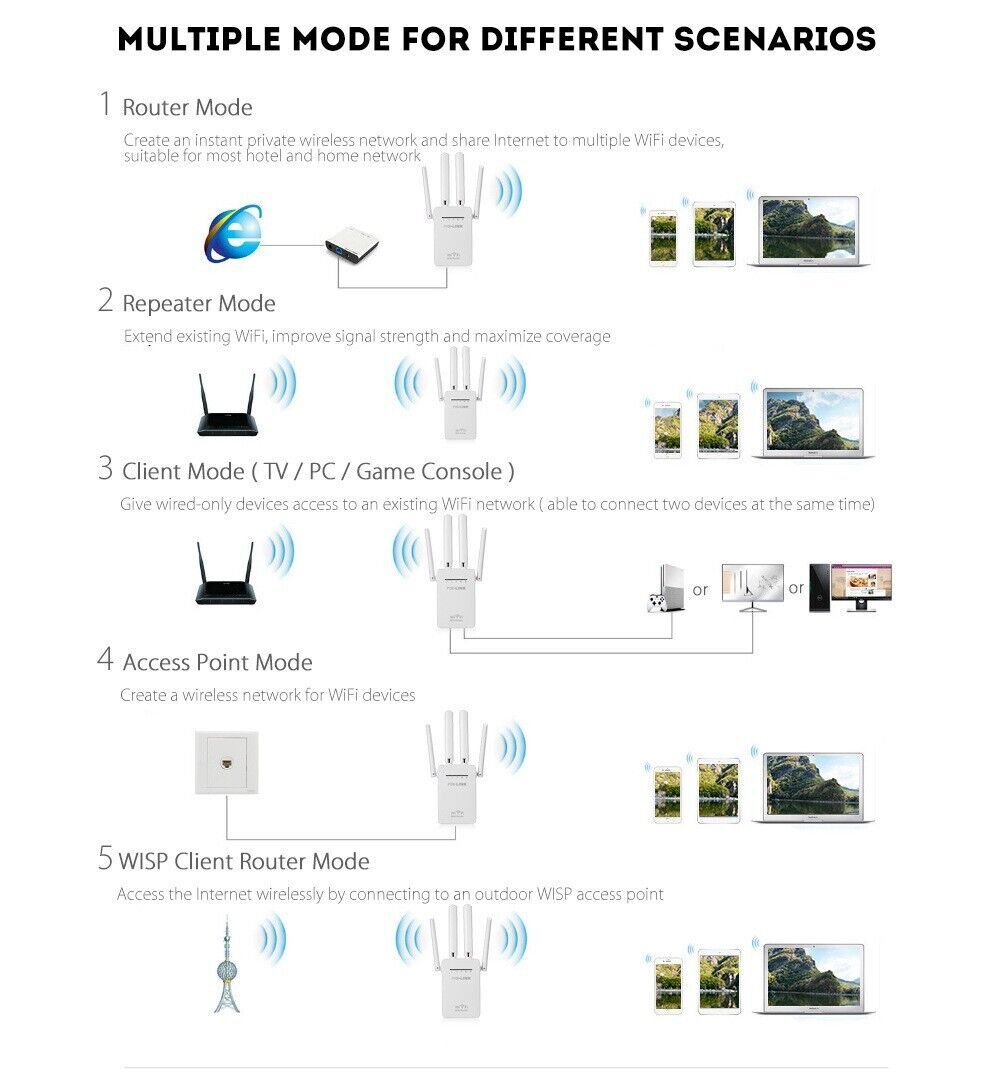 MULTIPLE MODE FOR DIFFERENT SCENARIOS

1 Router Mode

Create an instant private wireless network and share Internet to multiple WiFi devices, suitable for most hotel and home network

2 Repeater Mode

Extend existing WiFi, improve signal strength and maximize coverage

3 Client Mode ( TV / PC / Game Console )

Give wired-only devices access to an existing WiFi network ( able to connect two devices at the same time)

or

or

4 Access Point Mode

Create a wireless network for WiFi devices

5 WISP Client Router Mode

Access the Internet wirelessly by connecting to an outdoor WISP access point