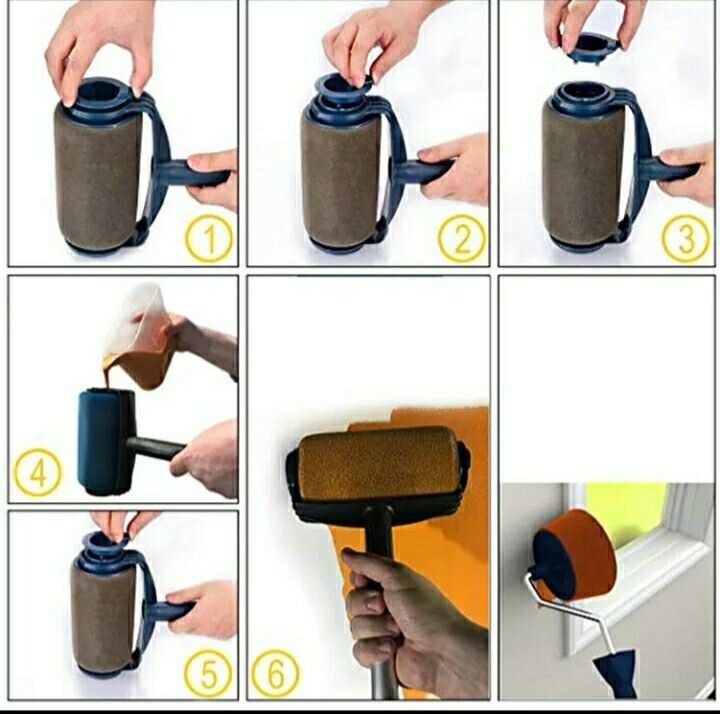 1

2

3

4

5

6