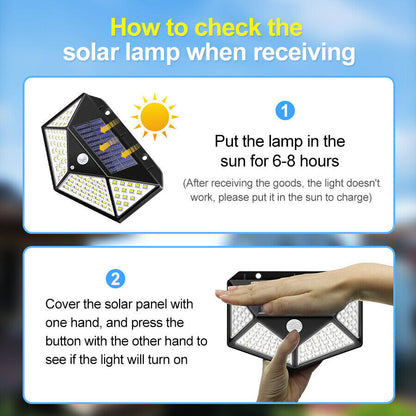 How to check the
solar lamp when receiving

1

Put the lamp in the sun for 6-8 hours

(After receiving the goods, the light doesn't work, please put it in the sun to charge)

2

Cover the solar panel with one hand, and press the button with the other hand to see if the light will turn on