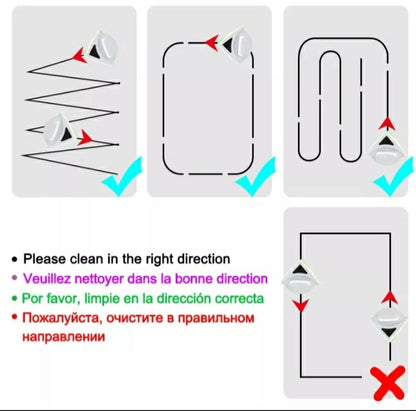 • Please clean in the right direction
• Veuillez nettoyer dans la bonne direction
• Por favor, limpie en la dirección correcta
• Пожалуйста, очистите в правильном направлении