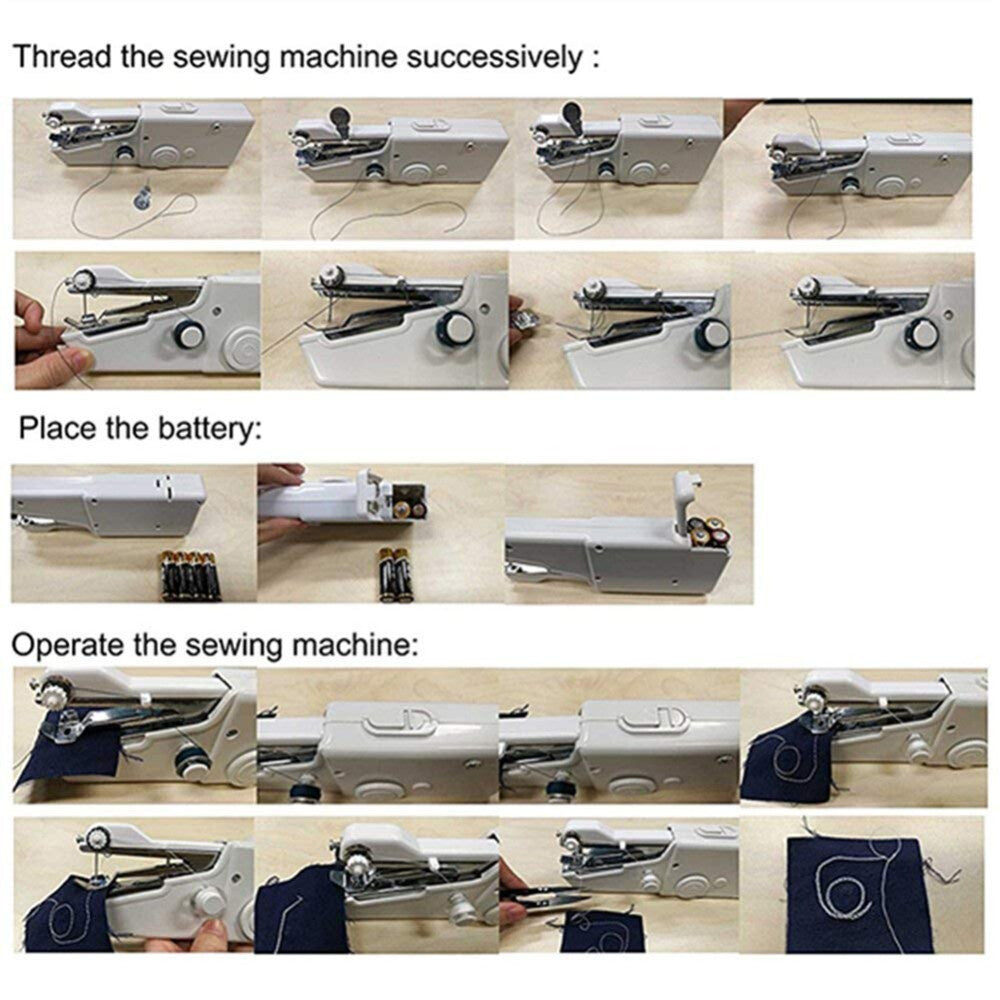 Thread the sewing machine successively :

Place the battery:

Operate the sewing machine: