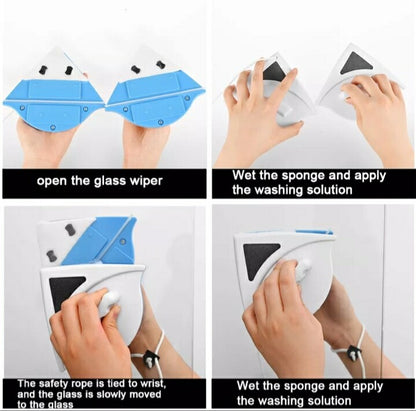 open the glass wiper

Wet the sponge and apply the washing solution

The safety rope is tied to wrist, and the glass is slowly moved to the glass

Wet the sponge and apply the washing solution