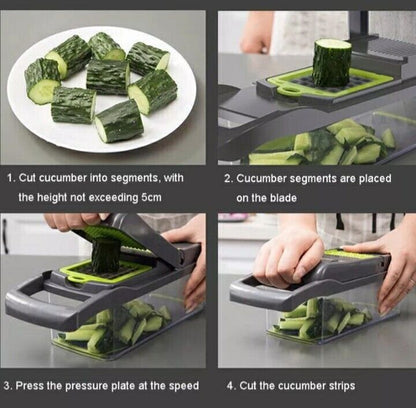 1. Cut cucumber into segments, with the height not exceeding 5cm

2. Cucumber segments are placed on the blade

3. Press the pressure plate at the speed

4. Cut the cucumber strips