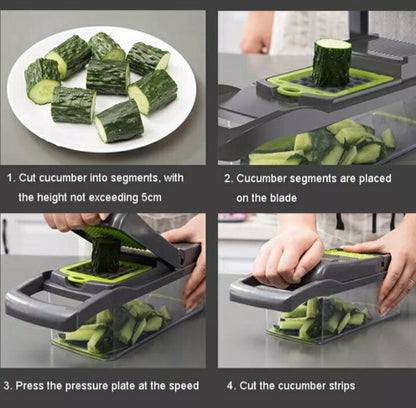 1. Cut cucumber into segments, with the height not exceeding 5cm

2. Cucumber segments are placed on the blade

3. Press the pressure plate at the speed

4. Cut the cucumber strips