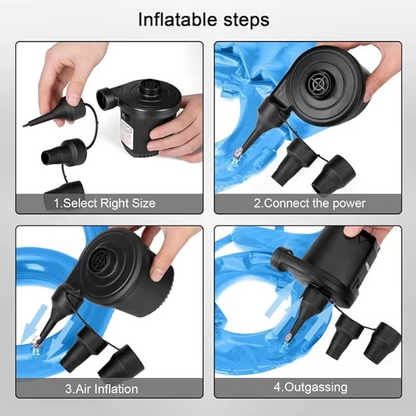 Inflatable steps

1.Select Right Size

2.Connect the power

3.Air Inflation

4.Outgassing