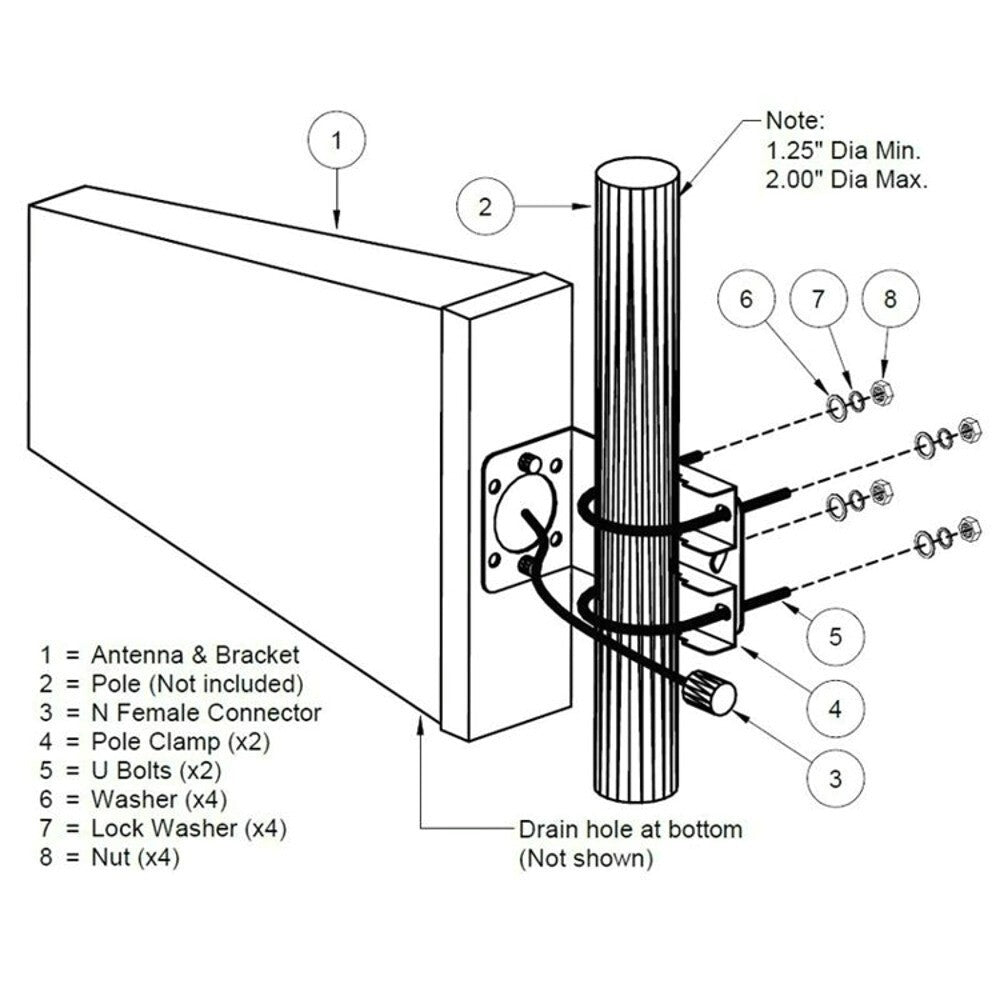 1

2

Note:
1.25" Dia Min.
2.00" Dia Max.

6 7 8

5

4

3

1 = Antenna & Bracket
2 = Pole (Not included)
3 = N Female Connector
4 = Pole Clamp (x2)
5 = U Bolts (x2)
6 = Washer (x4)
7 = Lock Washer (x4)
8 = Nut (x4)

Drain hole at bottom
(Not shown)