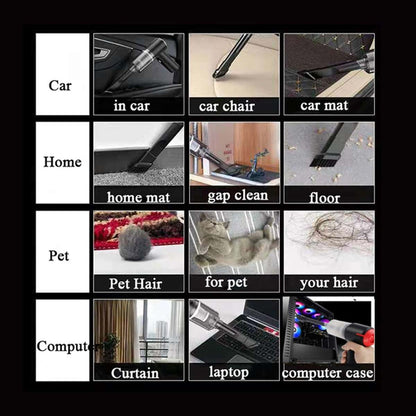 Car
in car
car chair
car mat

Home
home mat
gap clean
floor

Pet
Pet Hair
for pet
your hair

Computer
Curtain
laptop
computer case