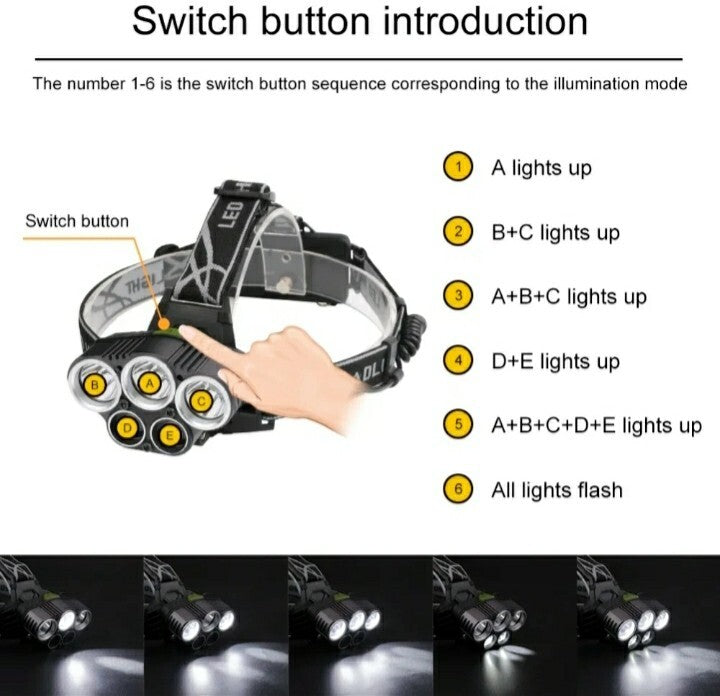 Switch button introduction

The number 1-6 is the switch button sequence corresponding to the illumination mode

Switch button

LED

B A C D E

1 A lights up

2 B+C lights up

3 A+B+C lights up

4 D+E lights up

5 A+B+C+D+E lights up

6 All lights flash