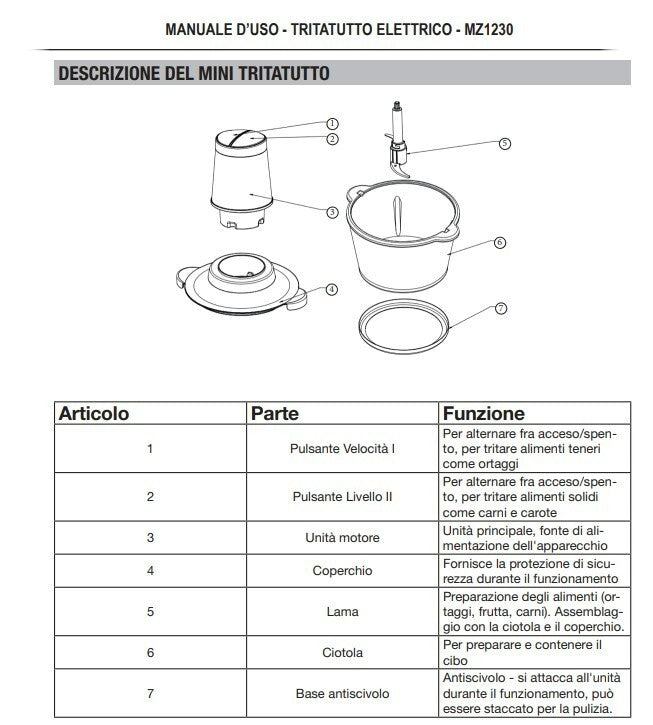 MANUALE D'USO - TRITATUTTO ELETTRICO - MZ1230

DESCRIZIONE DEL MINI TRITATUTTO

1
2
3
4
5
6
7

| Articolo | Parte | Funzione |
|---|---|---|
| 1 | Pulsante Velocità I | Per alternare fra acceso/spento, per tritare alimenti teneri come ortaggi |
| 2 | Pulsante Livello II | Per alternare fra acceso/spento, per tritare alimenti solidi come carni e carote |
| 3 | Unità motore | Unità principale, fonte di alimentazione dell'apparecchio |
| 4 | Coperchio | Fornisce la protezione di sicurezza durante il funzionamento |
| 5 | Lama | Preparazione degli alimenti (ortaggi, frutta, carni). Assemblaggio con la ciotola e il coperchio. |
| 6 | Ciotola | Per preparare e contenere il cibo |
| 7 | Base antiscivolo | Antiscivolo - si attacca all'unità durante il funzionamento, può essere staccato per la pulizia. |