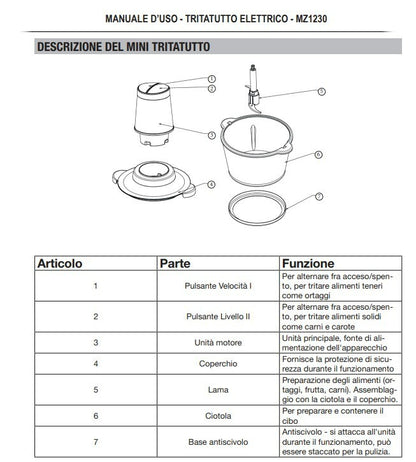 MANUALE D'USO - TRITATUTTO ELETTRICO - MZ1230

DESCRIZIONE DEL MINI TRITATUTTO

1
2
3
4
5
6
7

| Articolo | Parte | Funzione |
|---|---|---|
| 1 | Pulsante Velocità I | Per alternare fra acceso/spento, per tritare alimenti teneri come ortaggi |
| 2 | Pulsante Livello II | Per alternare fra acceso/spento, per tritare alimenti solidi come carni e carote |
| 3 | Unità motore | Unità principale, fonte di alimentazione dell'apparecchio |
| 4 | Coperchio | Fornisce la protezione di sicurezza durante il funzionamento |
| 5 | Lama | Preparazione degli alimenti (ortaggi, frutta, carni). Assemblaggio con la ciotola e il coperchio. |
| 6 | Ciotola | Per preparare e contenere il cibo |
| 7 | Base antiscivolo | Antiscivolo - si attacca all'unità durante il funzionamento, può essere staccato per la pulizia. |