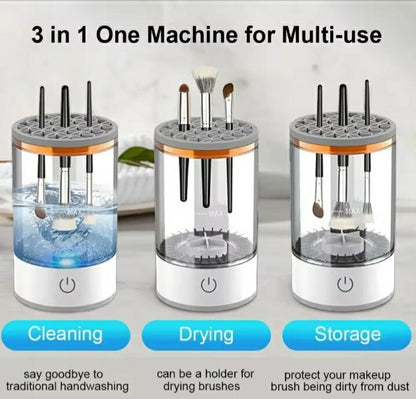 3 in 1 One Machine for Multi-use

MAX

MAX

MAX

Cleaning

say goodbye to traditional handwashing

Drying

can be a holder for drying brushes

Storage

protect your makeup brush being dirty from dust