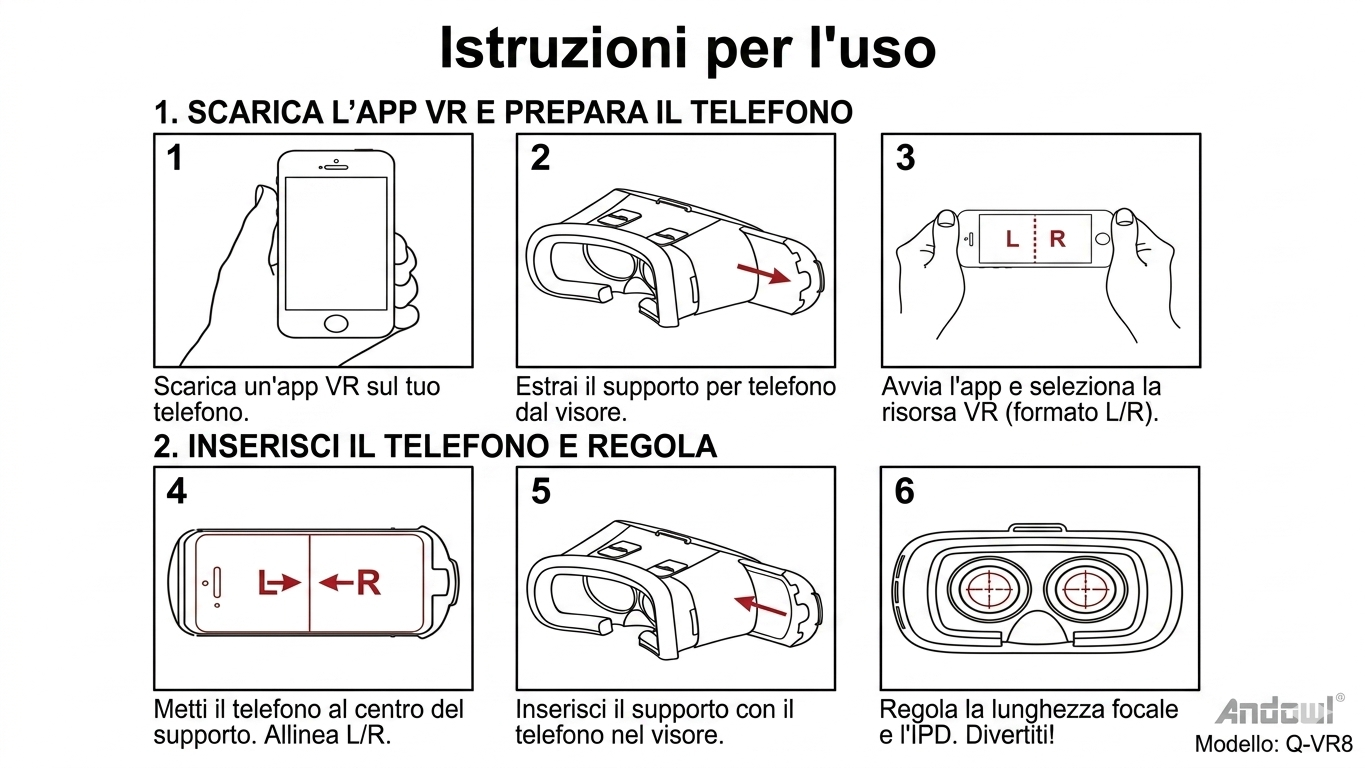 Istruzioni per l'uso

1. SCARICA L'APP VR E PREPARA IL TELEFONO

1

Scarica un'app VR sul tuo telefono.

2

Estrai il supporto per telefono dal visore.

3

L R

Avvia l'app e seleziona la risorsa VR (formato L/R).

2. INSERISCI IL TELEFONO E REGOLA

4

L R

Metti il telefono al centro del supporto. Allinea L/R.

5

Inserisci il supporto con il telefono nel visore.

6

Regola la lunghezza focale e l'IPD. Divertiti!

Andowl®
Modello: Q-VR8