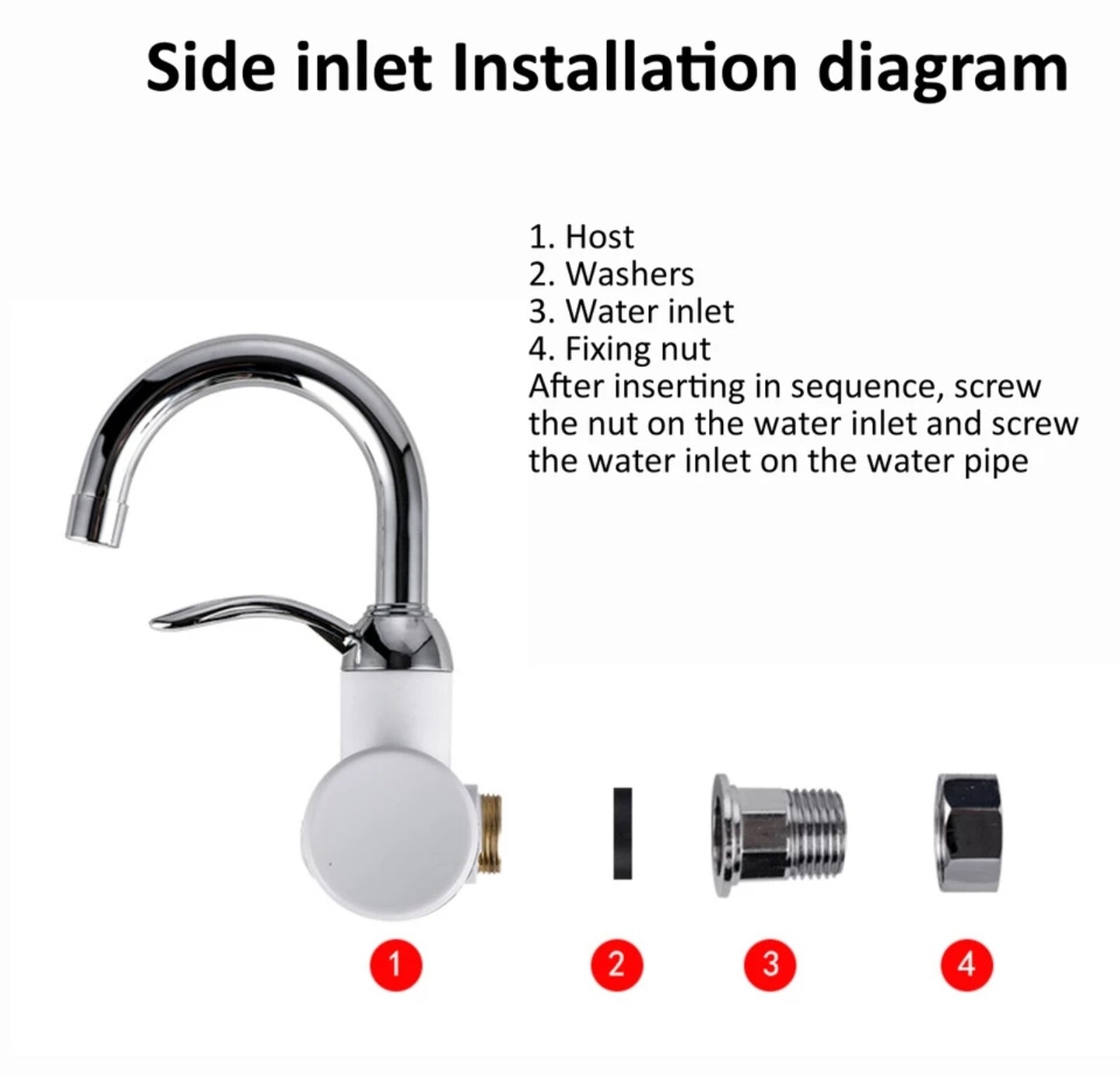 Side inlet Installation diagram

1. Host
2. Washers
3. Water inlet
4. Fixing nut
After inserting in sequence, screw the nut on the water inlet and screw the water inlet on the water pipe

1

2

3

4