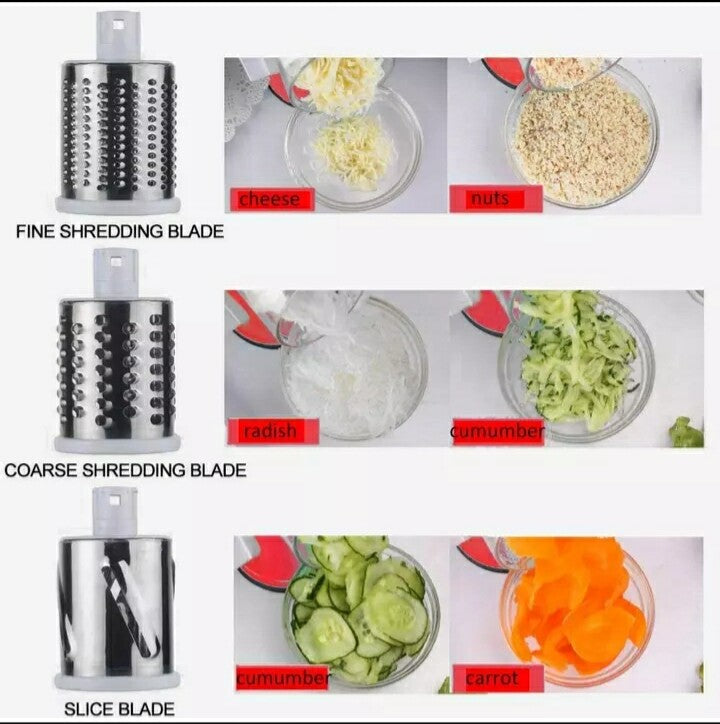 cheese

nuts

FINE SHREDDING BLADE

radish

cumumber

COARSE SHREDDING BLADE

cumumber

carrot

SLICE BLADE